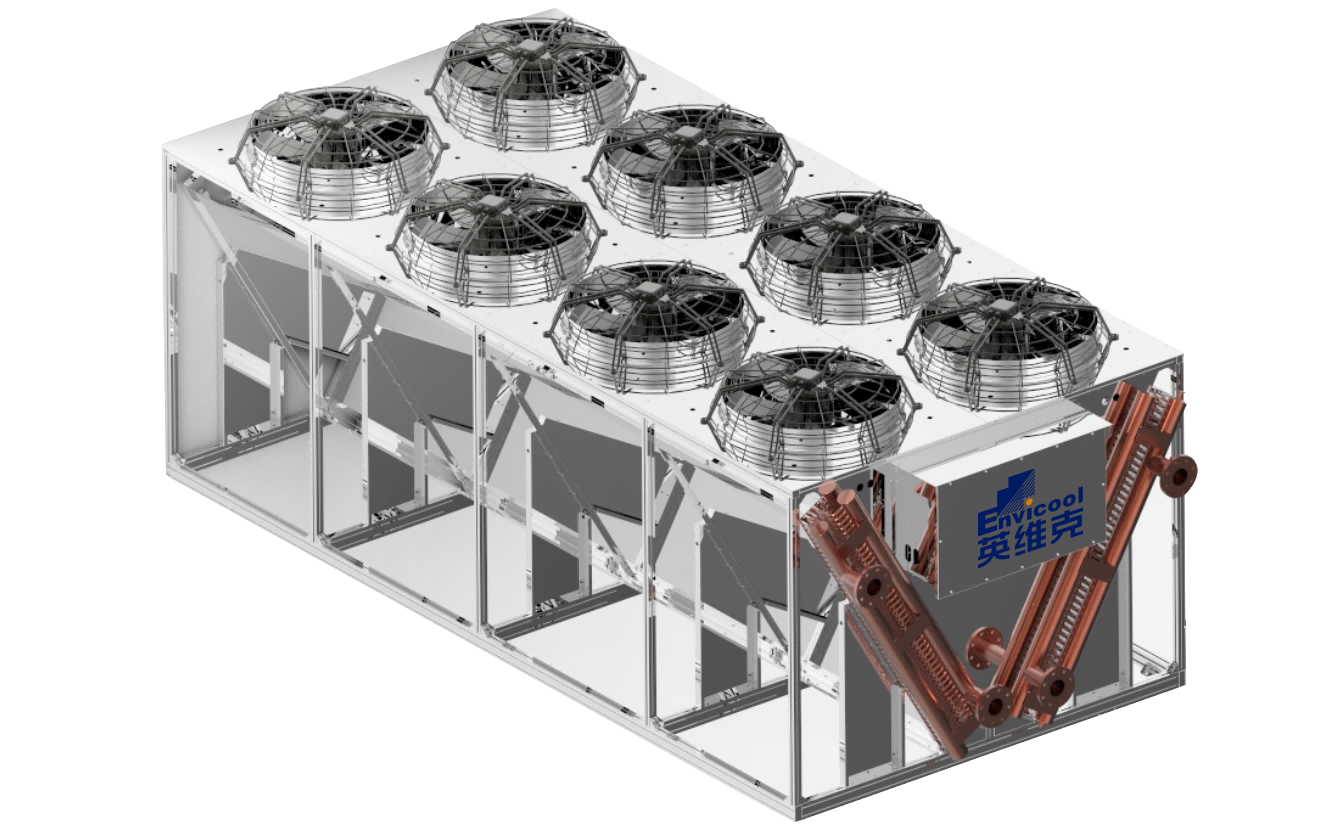 Envicool
英维克